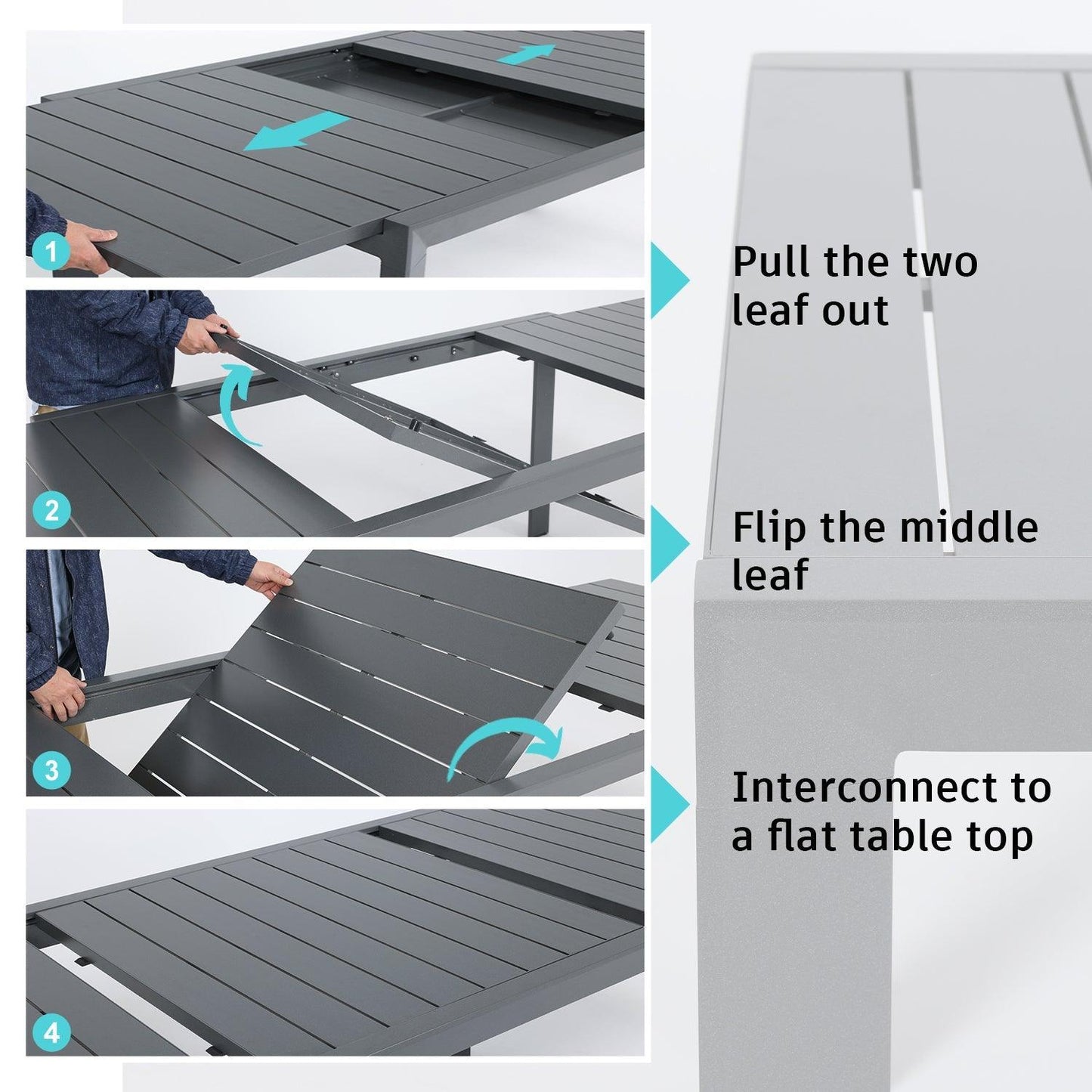 1

2

3

4

Pull the two leaf out

Flip the middle leaf

Interconnect to a flat table top