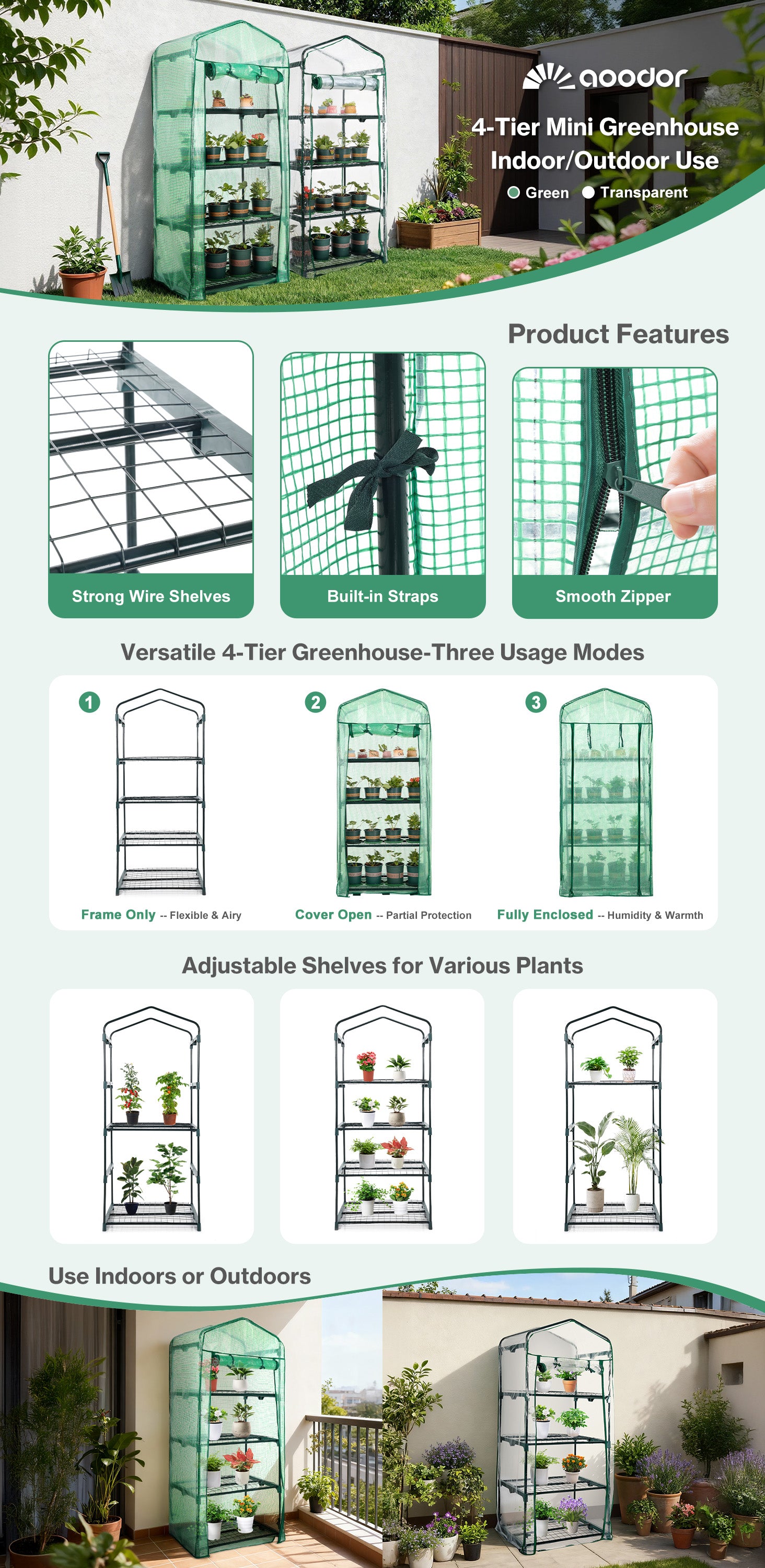 aoodor

4-Tier Mini Greenhouse
Indoor/Outdoor Use

Green Transparent

Product Features

Strong Wire Shelves

Built-in Straps

Smooth Zipper

Versatile 4-Tier Greenhouse-Three Usage Modes

1
Frame Only -- Flexible & Airy

2
Cover Open -- Partial Protection

3
Fully Enclosed -- Humidity & Warmth

Adjustable Shelves for Various Plants

Use Indoors or Outdoors