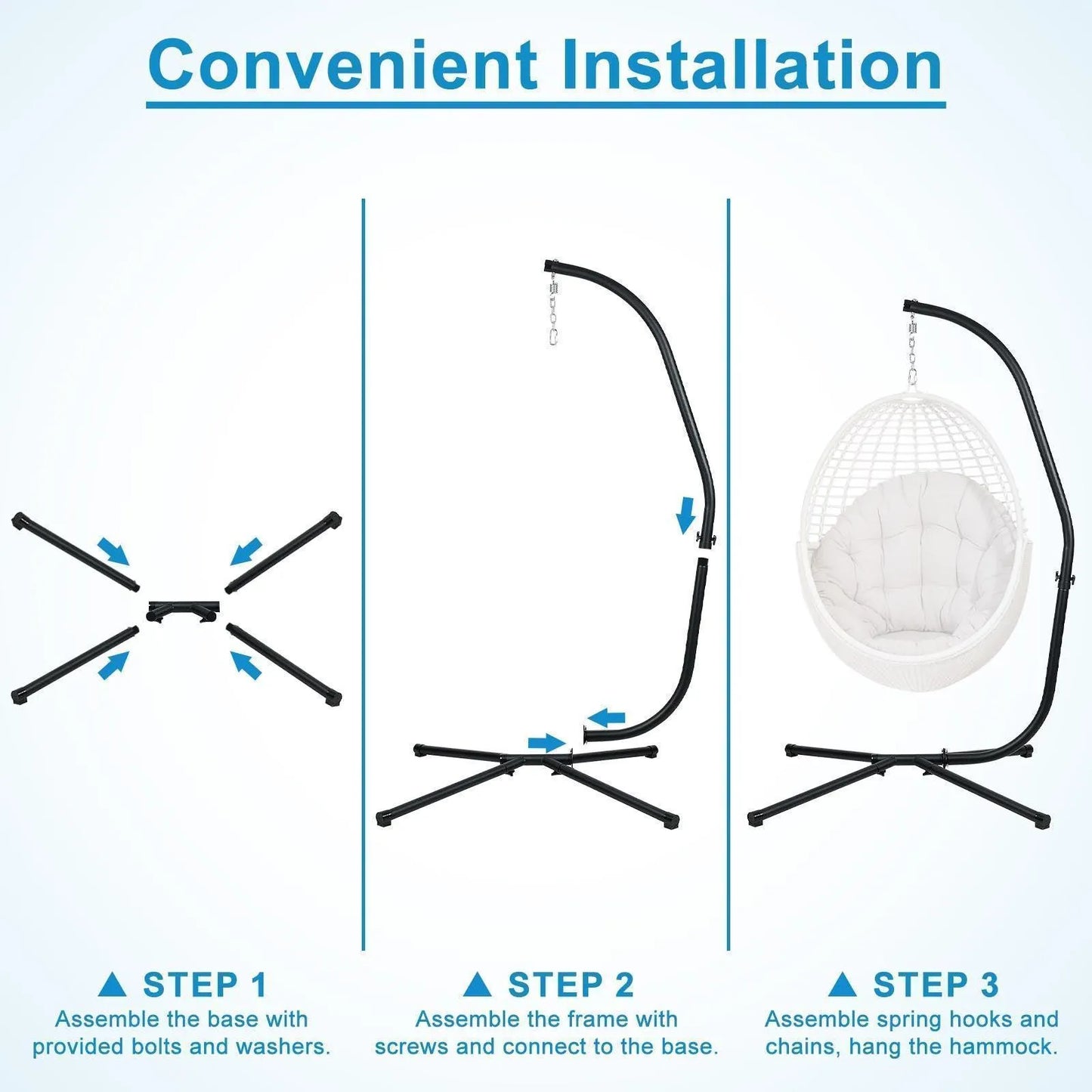 Convenient Installation

▲ STEP 1
Assemble the base with provided bolts and washers.

▲ STEP 2
Assemble the frame with screws and connect to the base.

▲ STEP 3
Assemble spring hooks and chains, hang the hammock.