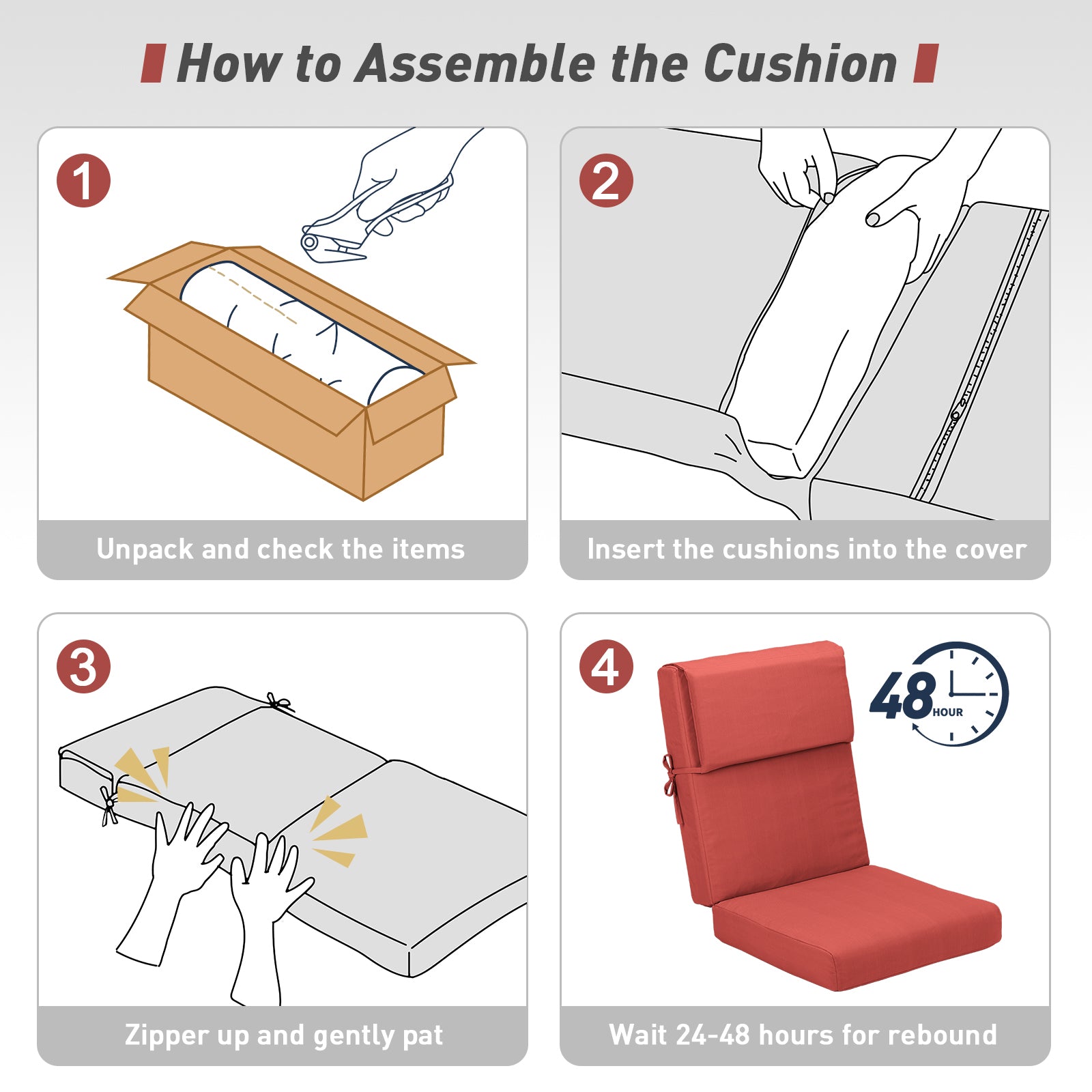 How to Assemble the Cushion

1

Unpack and check the items

2

Insert the cushions into the cover

3

Zipper up and gently pat

4

48 HOUR

Wait 24-48 hours for rebound