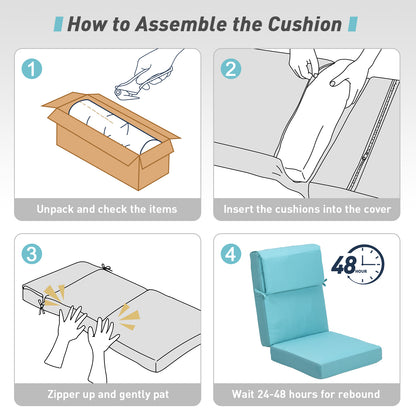 How to Assemble the Cushion

1

Unpack and check the items

2

Insert the cushions into the cover

3

Zipper up and gently pat

4

48 HOUR

Wait 24-48 hours for rebound