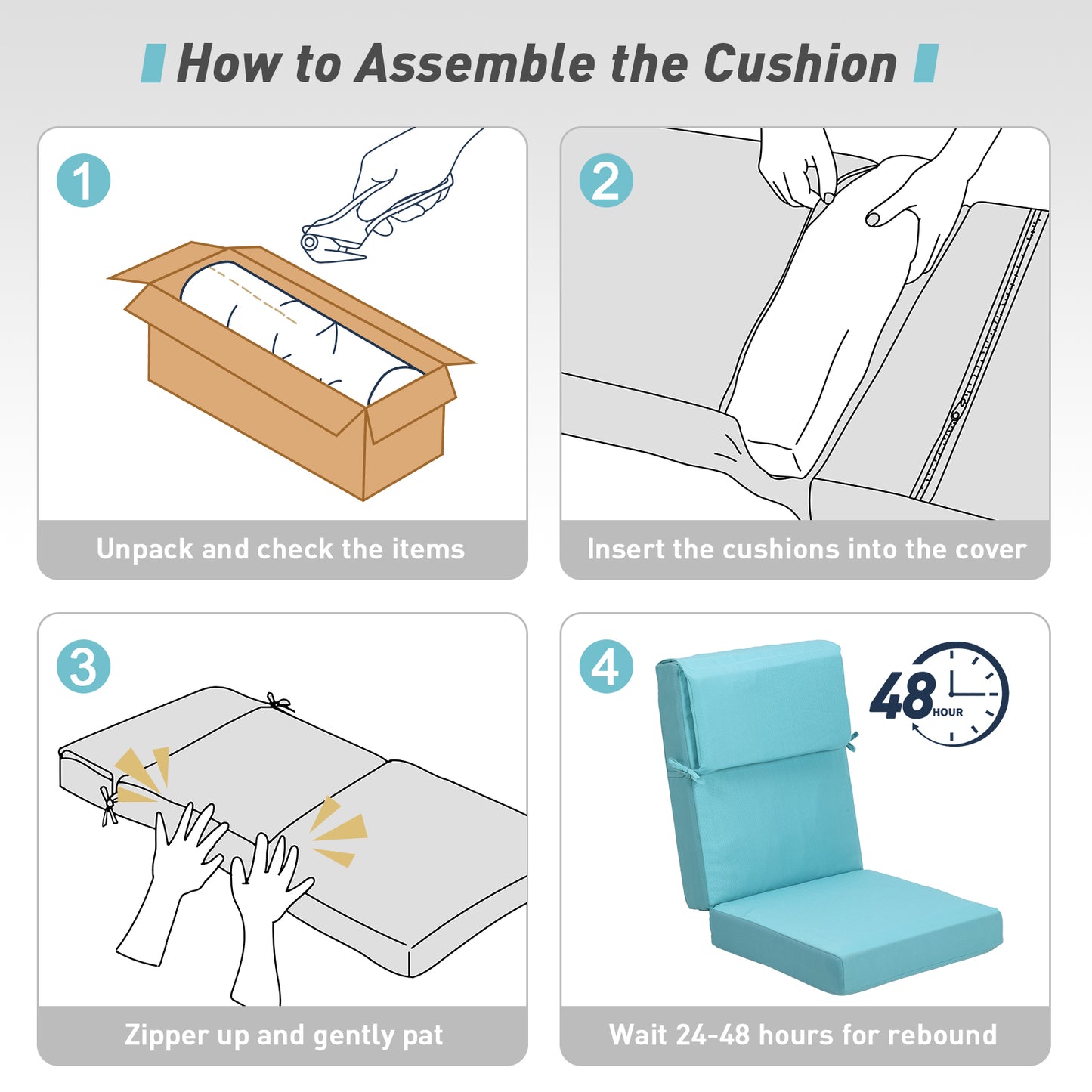 How to Assemble the Cushion

1

Unpack and check the items

2

Insert the cushions into the cover

3

Zipper up and gently pat

4

48 HOUR

Wait 24-48 hours for rebound