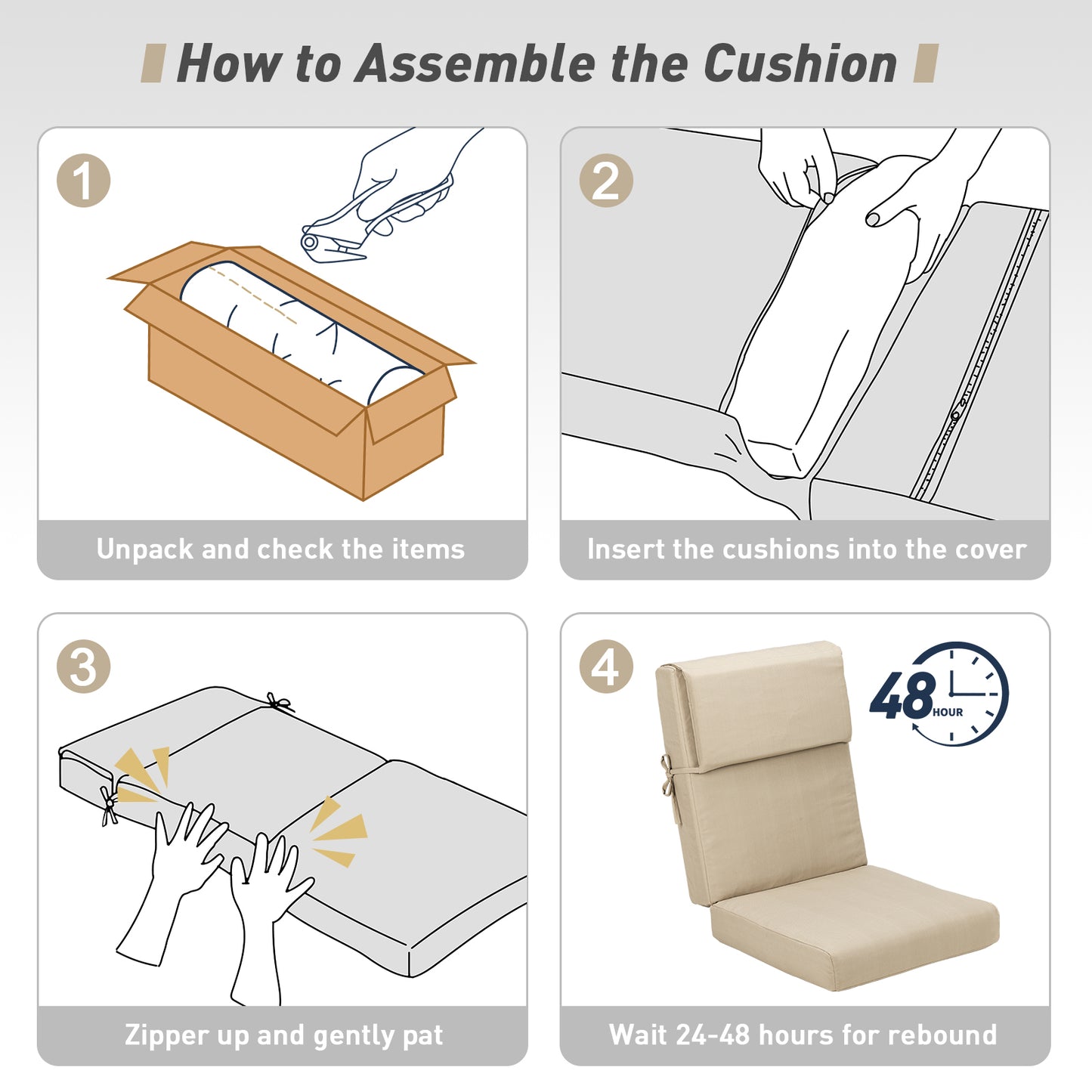 How to Assemble the Cushion

1

Unpack and check the items

2

Insert the cushions into the cover

3

Zipper up and gently pat

4

48 HOUR

Wait 24-48 hours for rebound