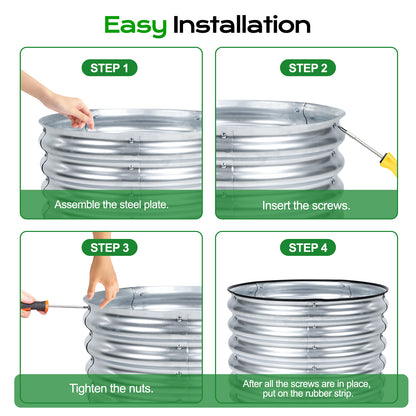 Easy Installation

STEP 1

Assemble the steel plate.

STEP 2

Insert the screws.

STEP 3

Tighten the nuts.

STEP 4

After all the screws are in place, put on the rubber strip.