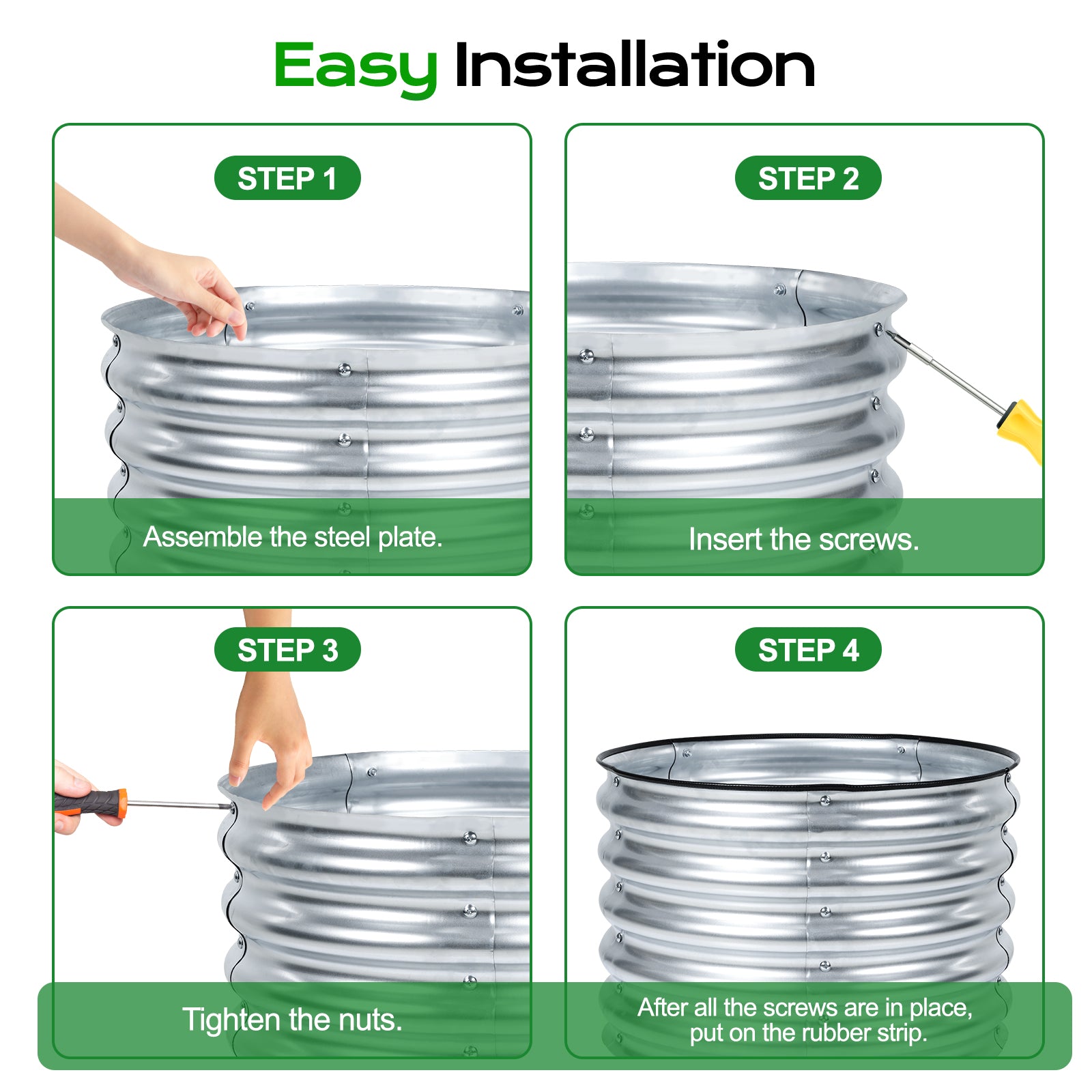 Easy Installation

STEP 1

Assemble the steel plate.

STEP 2

Insert the screws.

STEP 3

Tighten the nuts.

STEP 4

After all the screws are in place, put on the rubber strip.