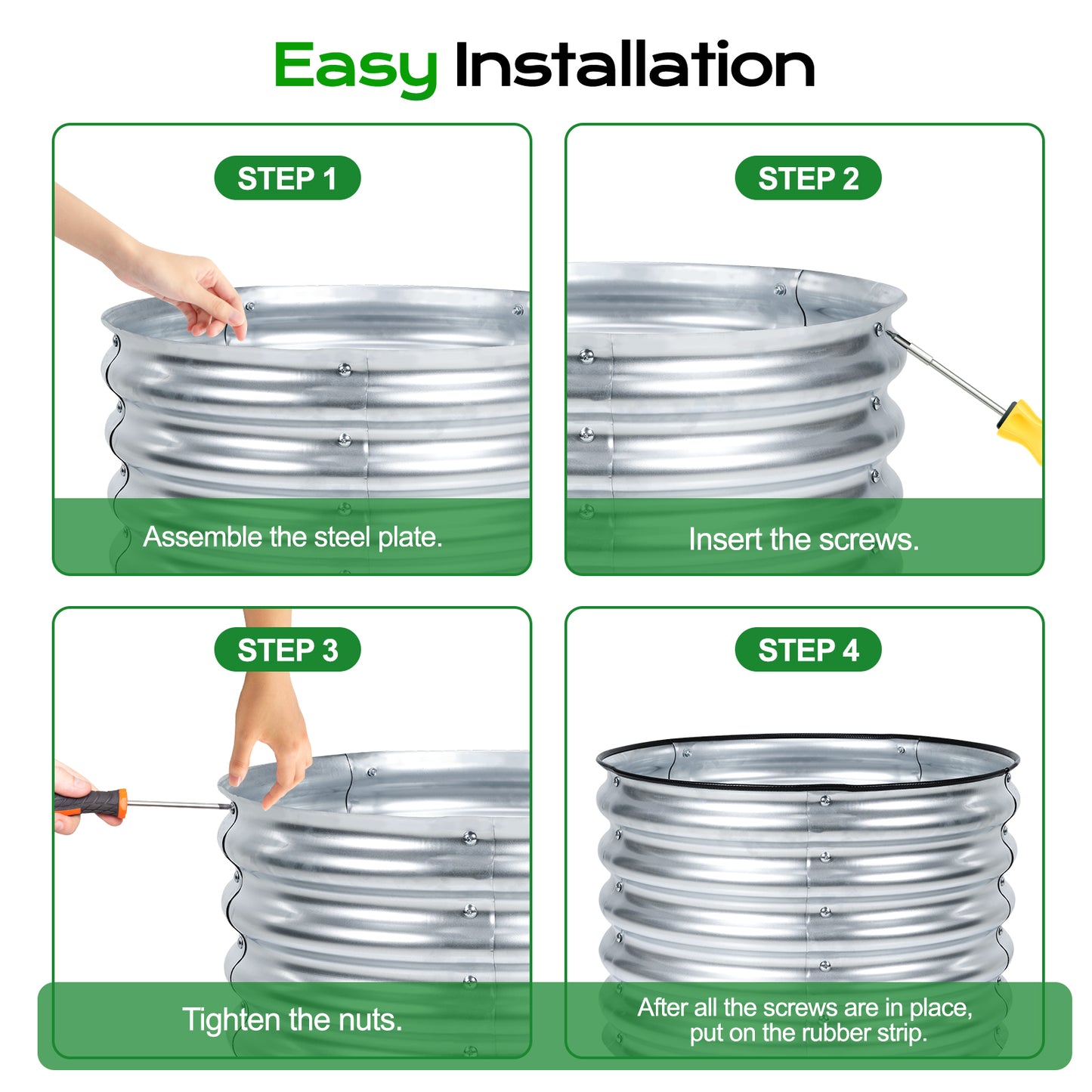 Easy Installation

STEP 1

Assemble the steel plate.

STEP 2

Insert the screws.

STEP 3

Tighten the nuts.

STEP 4

After all the screws are in place, put on the rubber strip.