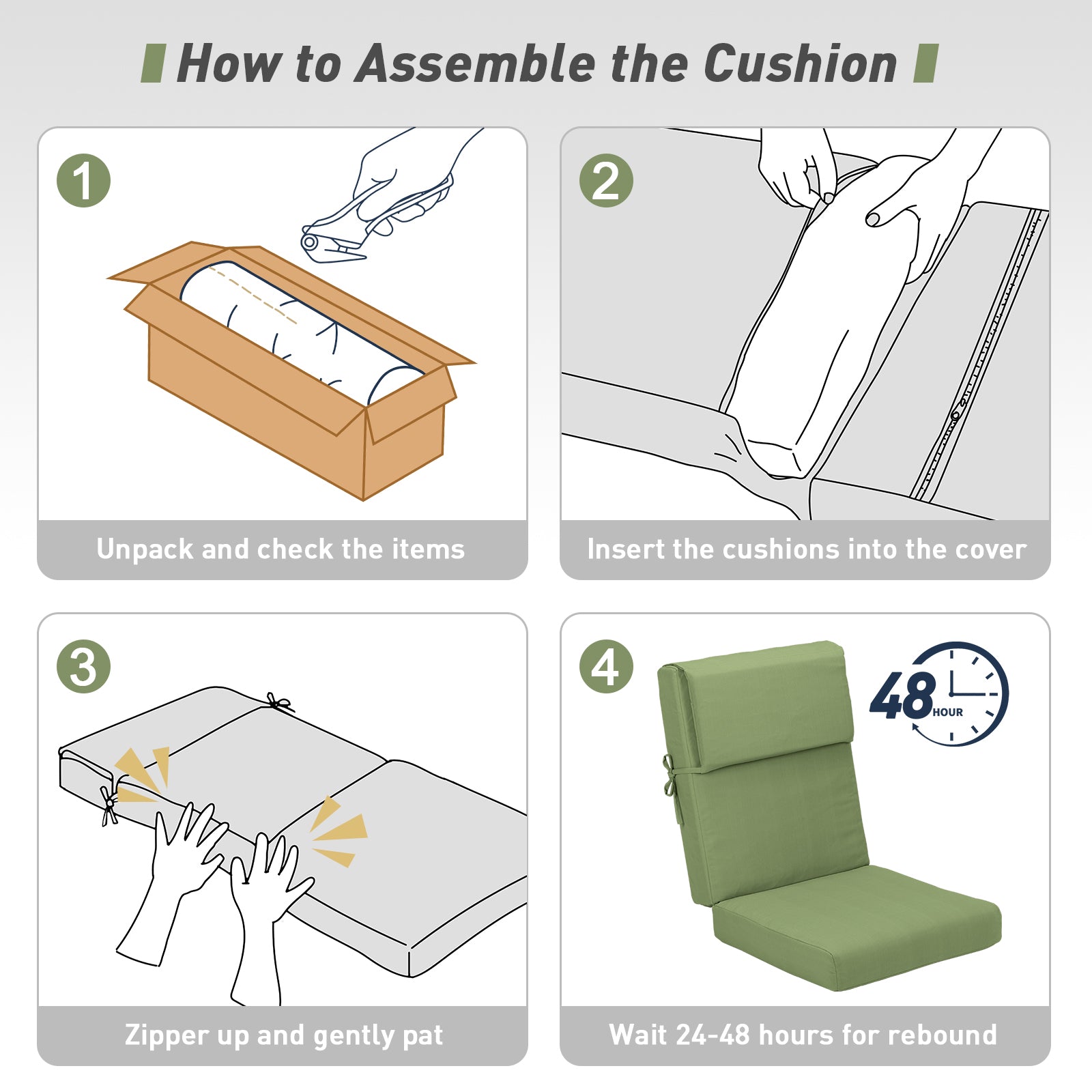 How to Assemble the Cushion

1

Unpack and check the items

2

Insert the cushions into the cover

3

Zipper up and gently pat

4

48 HOUR

Wait 24-48 hours for rebound