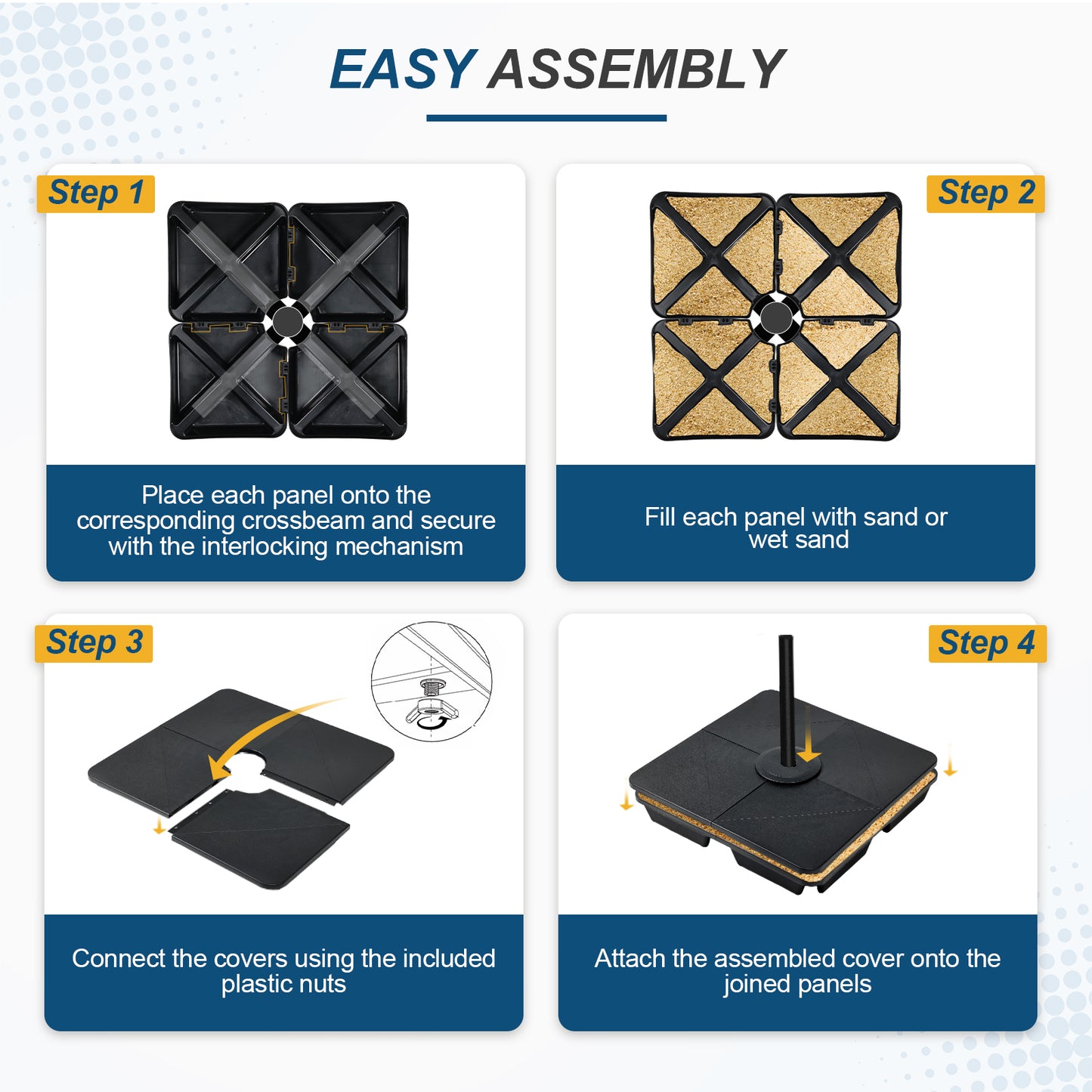 EASY ASSEMBLY

Step 1

Place each panel onto the corresponding crossbeam and secure with the interlocking mechanism

Step 2

Fill each panel with sand or wet sand

Step 3

Connect the covers using the included plastic nuts

Step 4

Attach the assembled cover onto the joined panels