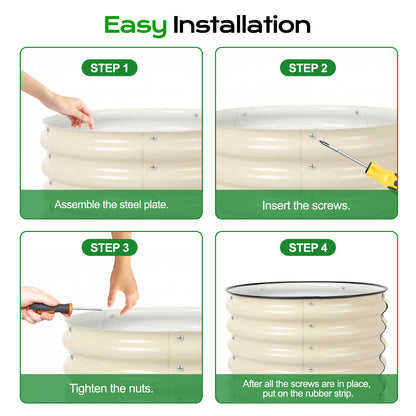 Easy Installation

STEP 1

Assemble the steel plate.

STEP 2

Insert the screws.

STEP 3

Tighten the nuts.

STEP 4

After all the screws are in place, put on the rubber strip.