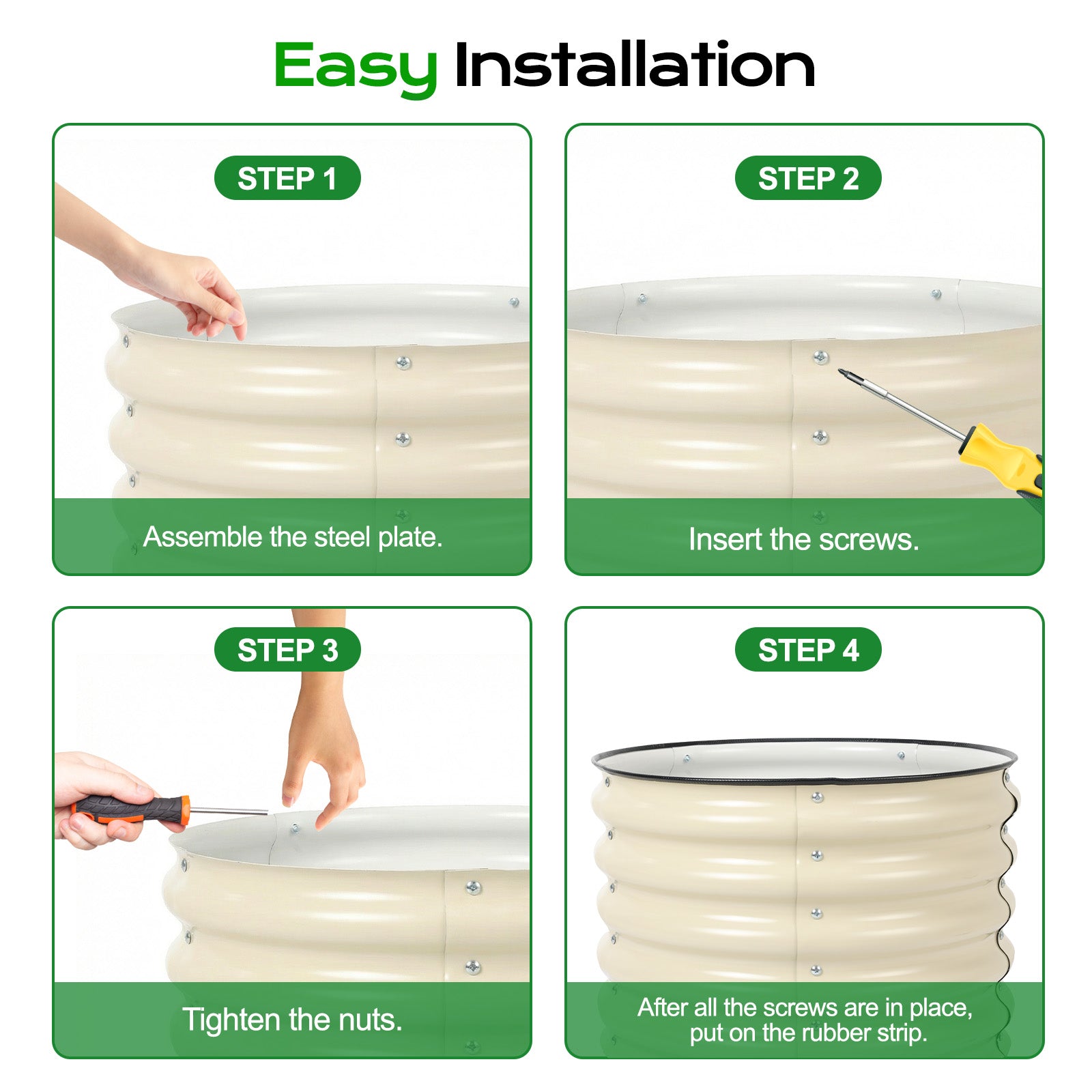 Easy Installation

STEP 1

Assemble the steel plate.

STEP 2

Insert the screws.

STEP 3

Tighten the nuts.

STEP 4

After all the screws are in place, put on the rubber strip.