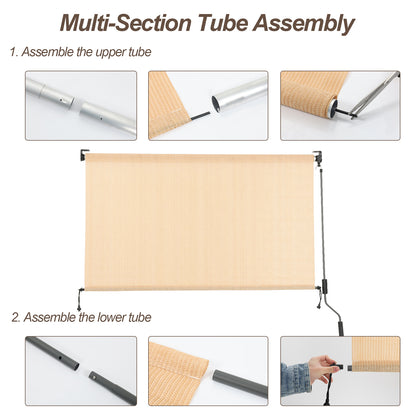 Multi-Section Tube Assembly

1. Assemble the upper tube

2. Assemble the lower tube