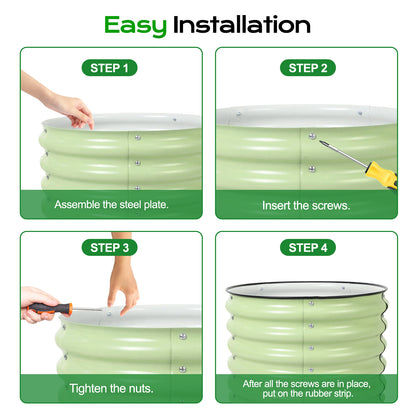 Easy Installation

STEP 1

Assemble the steel plate.

STEP 2

Insert the screws.

STEP 3

Tighten the nuts.

STEP 4

After all the screws are in place, put on the rubber strip.