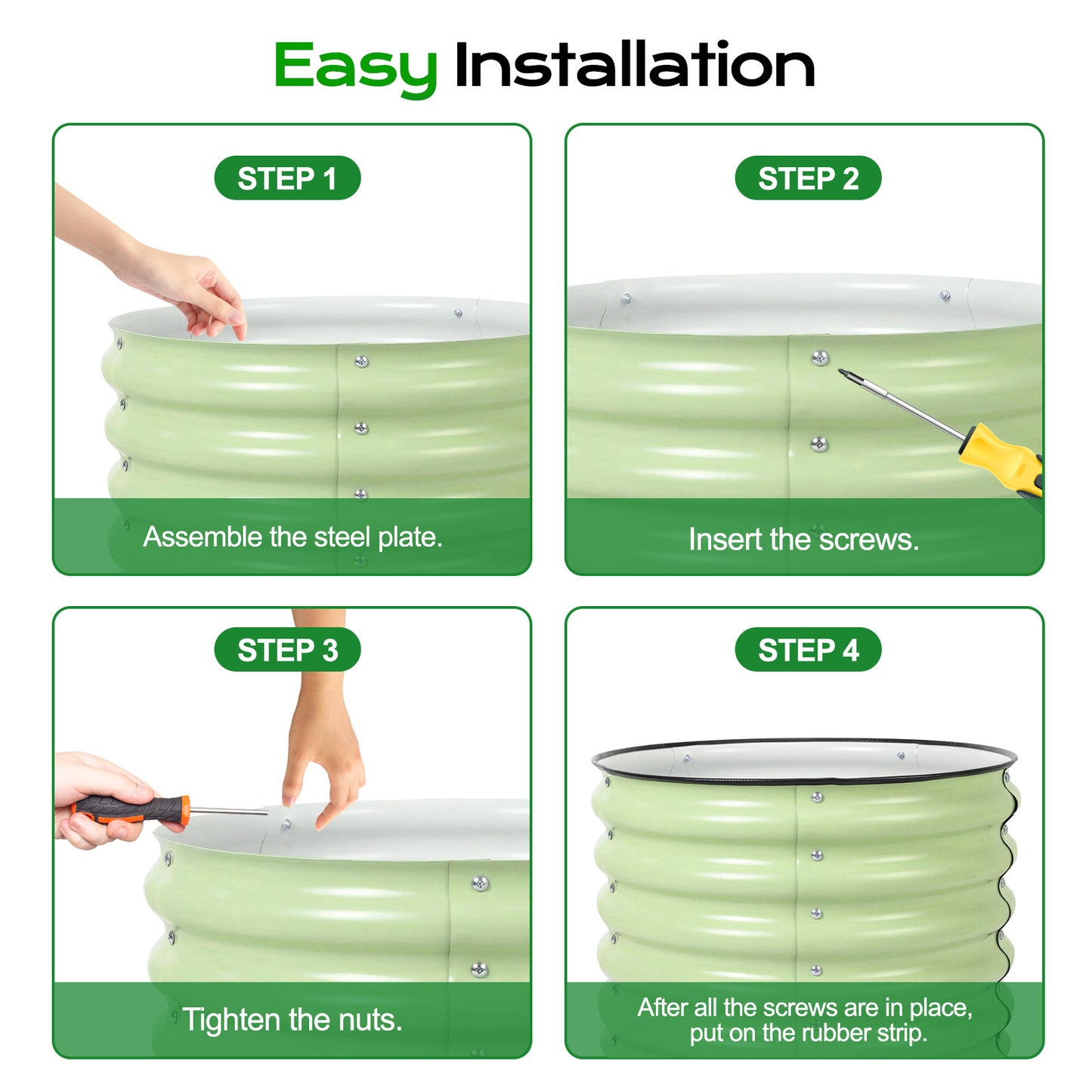 Easy Installation

STEP 1

Assemble the steel plate.

STEP 2

Insert the screws.

STEP 3

Tighten the nuts.

STEP 4

After all the screws are in place, put on the rubber strip.