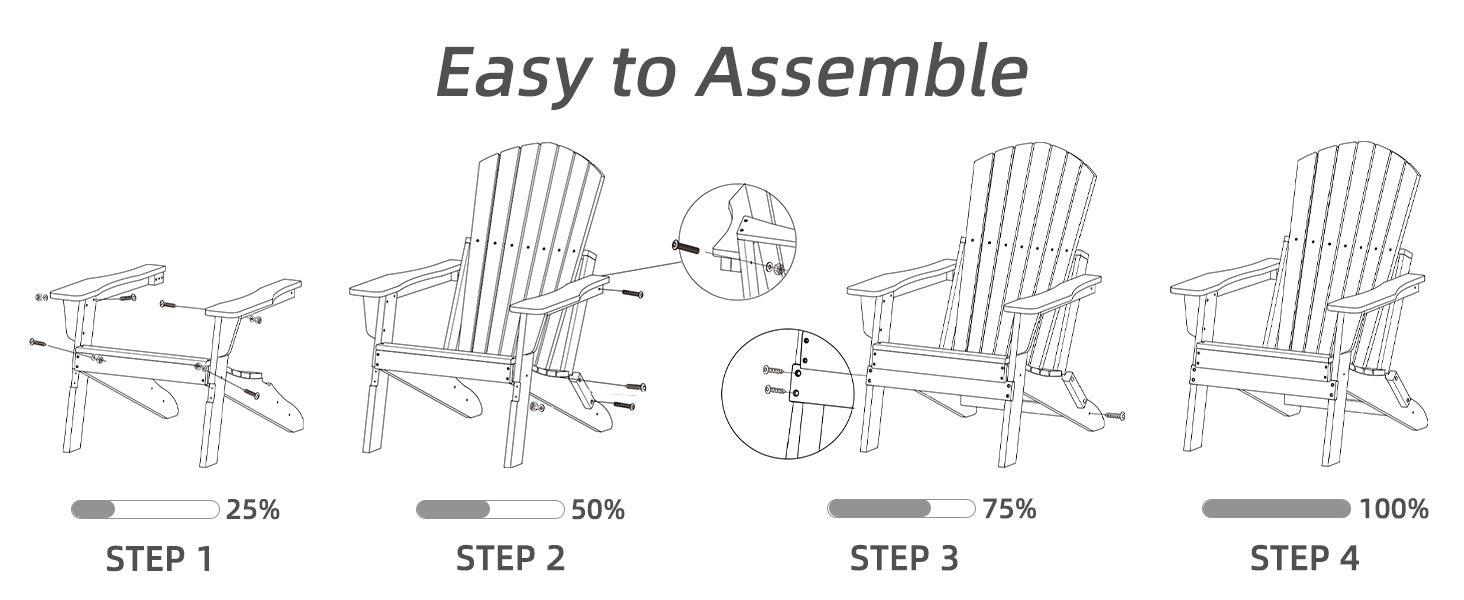 Easy to Assemble

25%
STEP 1

50%
STEP 2

75%
STEP 3

100%
STEP 4