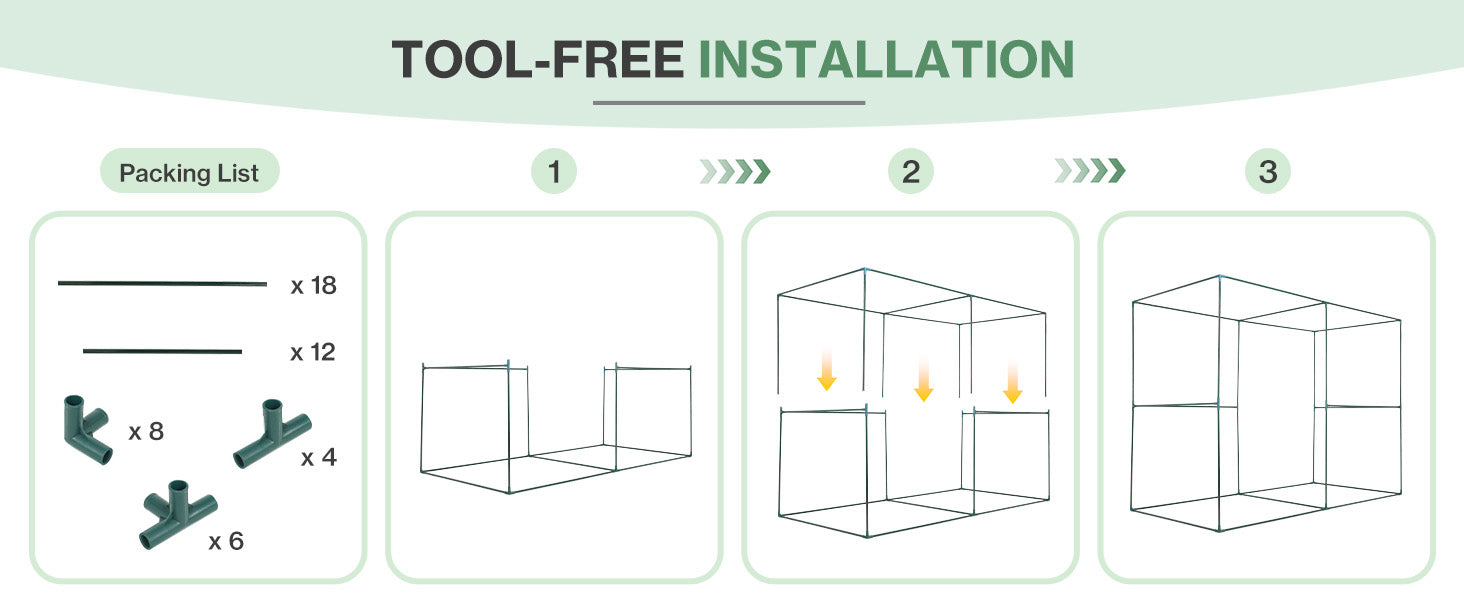 TOOL-FREE INSTALLATION

Packing List

x 18

x 12

x 8

x 4

x 6

1

2

3