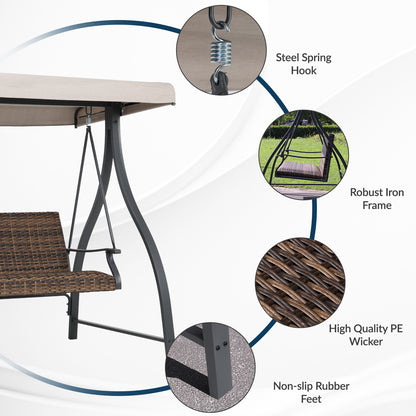 Steel Spring Hook

Robust Iron Frame

High Quality PE Wicker

Non-slip Rubber Feet