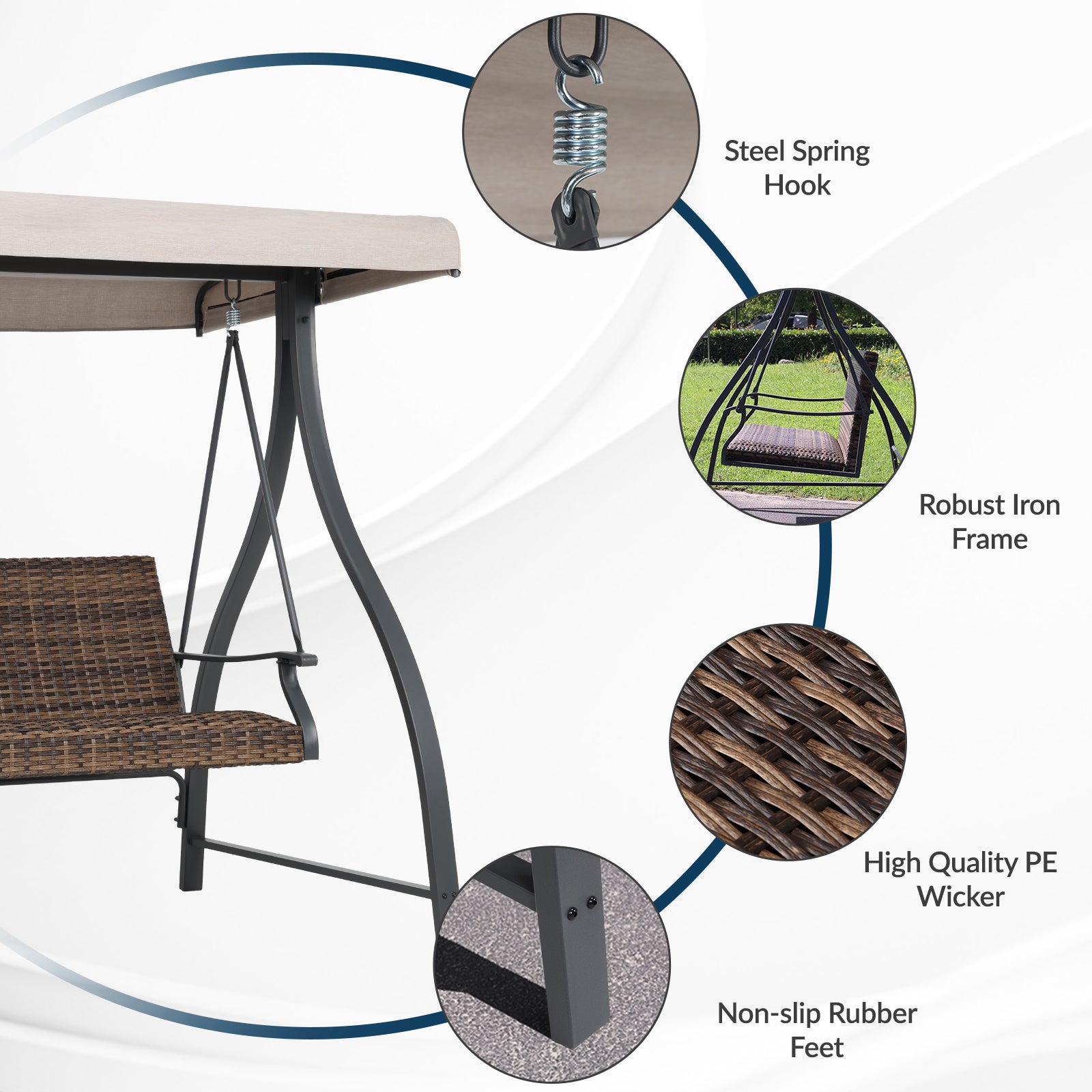 Steel Spring Hook

Robust Iron Frame

High Quality PE Wicker

Non-slip Rubber Feet