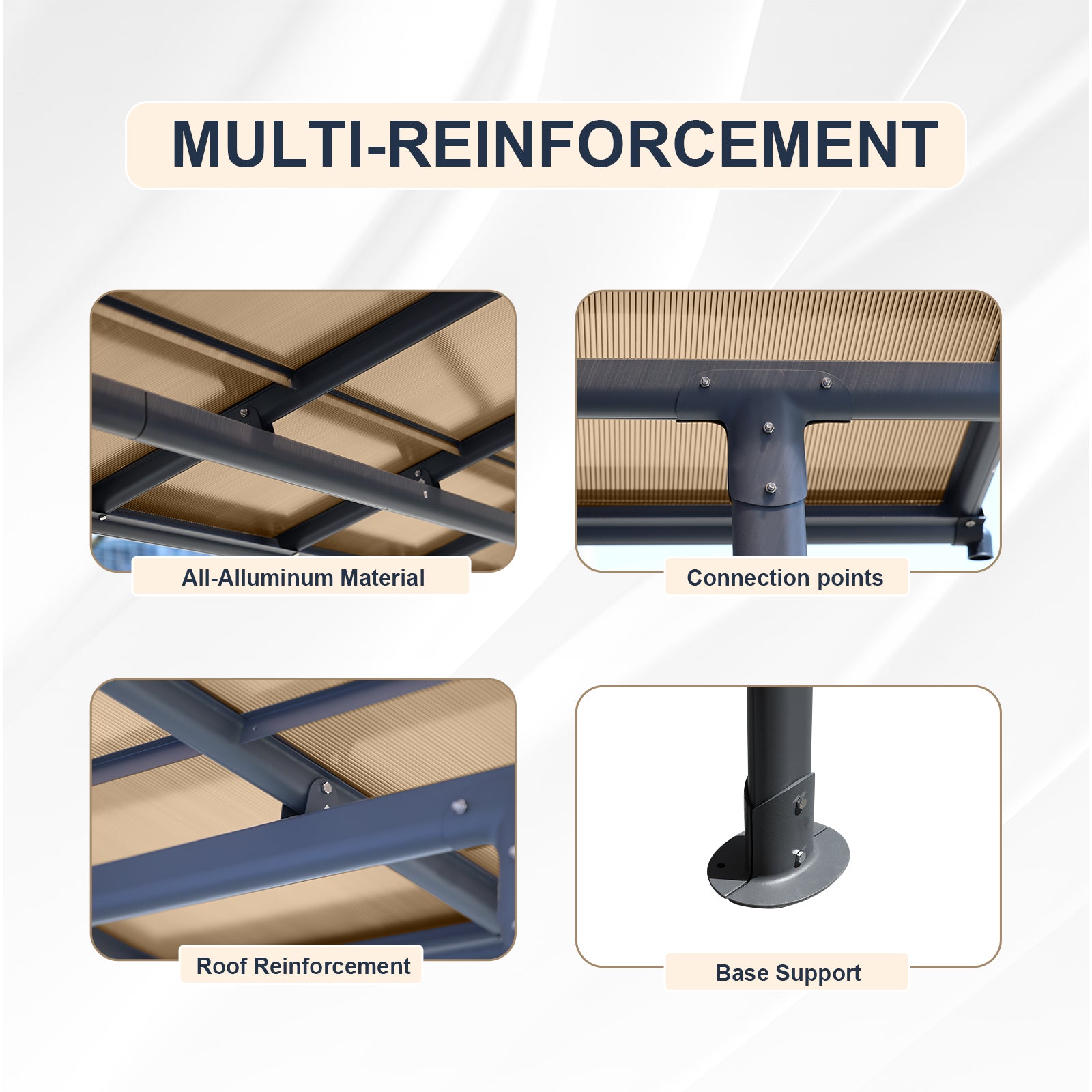 MULTI-REINFORCEMENT

All-Alluminum Material

Connection points

Roof Reinforcement

Base Support