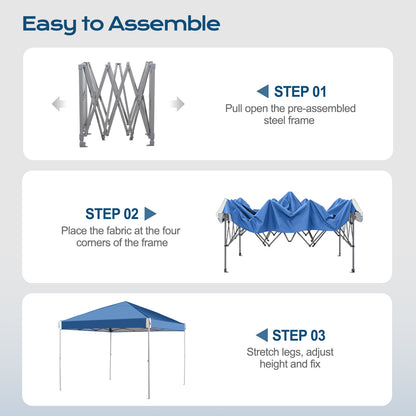 Easy to Assemble

STEP 01
Pull open the pre-assembled steel frame

STEP 02
Place the fabric at the four corners of the frame

STEP 03
Stretch legs, adjust height and fix