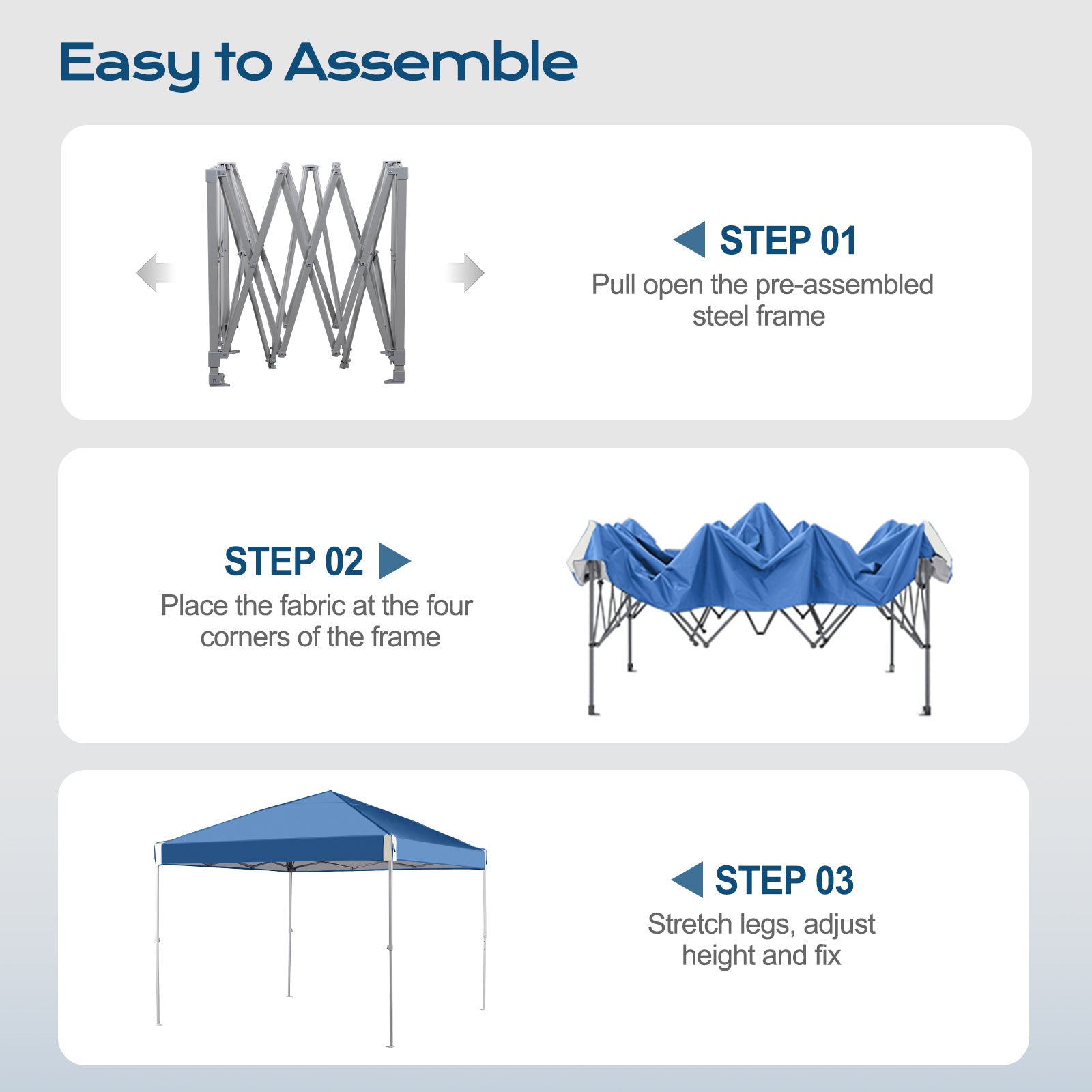 Easy to Assemble

STEP 01
Pull open the pre-assembled steel frame

STEP 02
Place the fabric at the four corners of the frame

STEP 03
Stretch legs, adjust height and fix