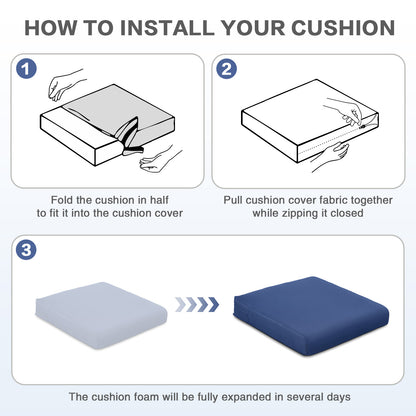 HOW TO INSTALL YOUR CUSHION

1

Fold the cushion in half to fit it into the cushion cover

2

Pull cushion cover fabric together while zipping it closed

3

The cushion foam will be fully expanded in several days