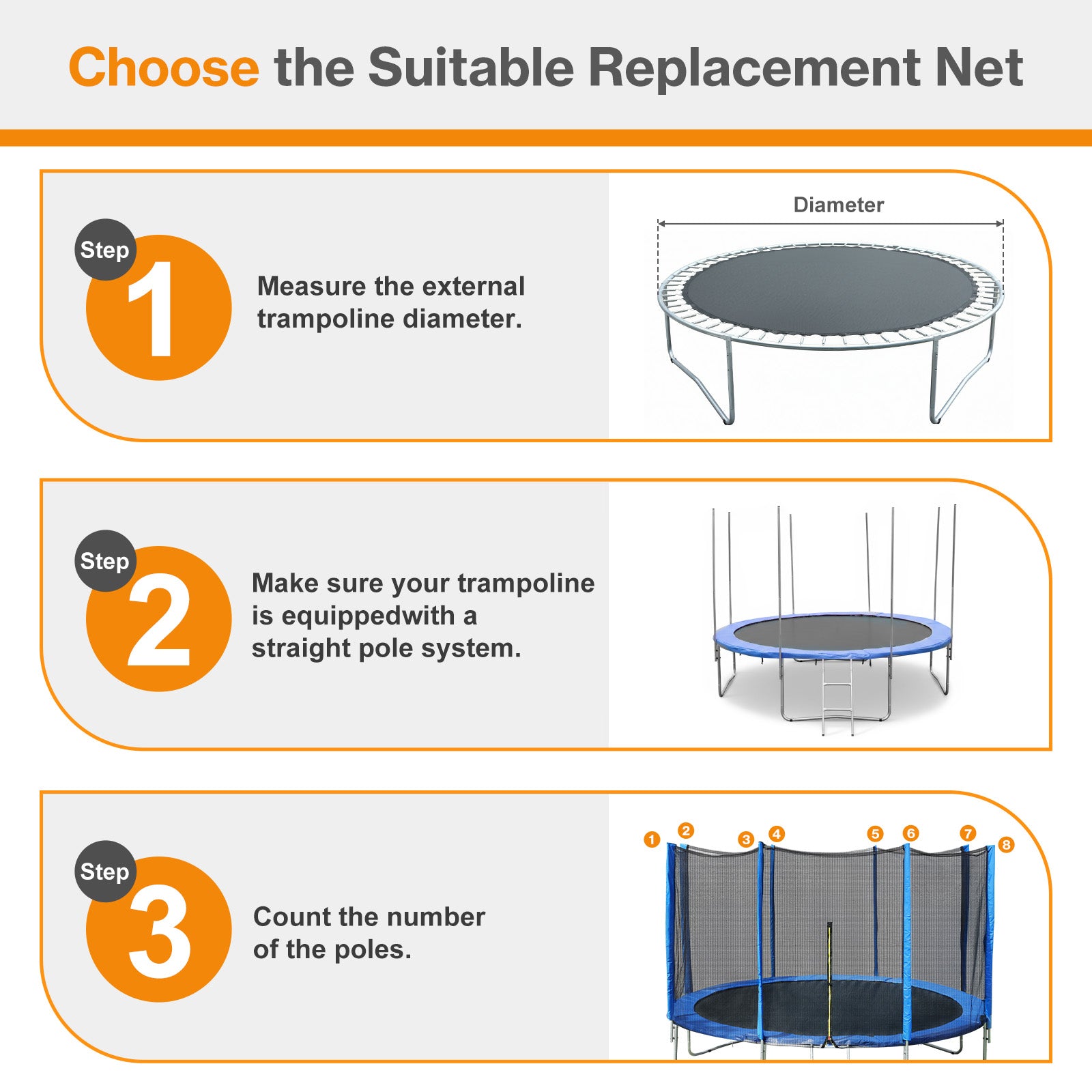 Choose the Suitable Replacement Net

Step 1

Measure the external trampoline diameter.

Diameter

Step 2

Make sure your trampoline is equippedwith a straight pole system.

Step 3

Count the number of the poles.

1 2 3 4 5 6 7 8