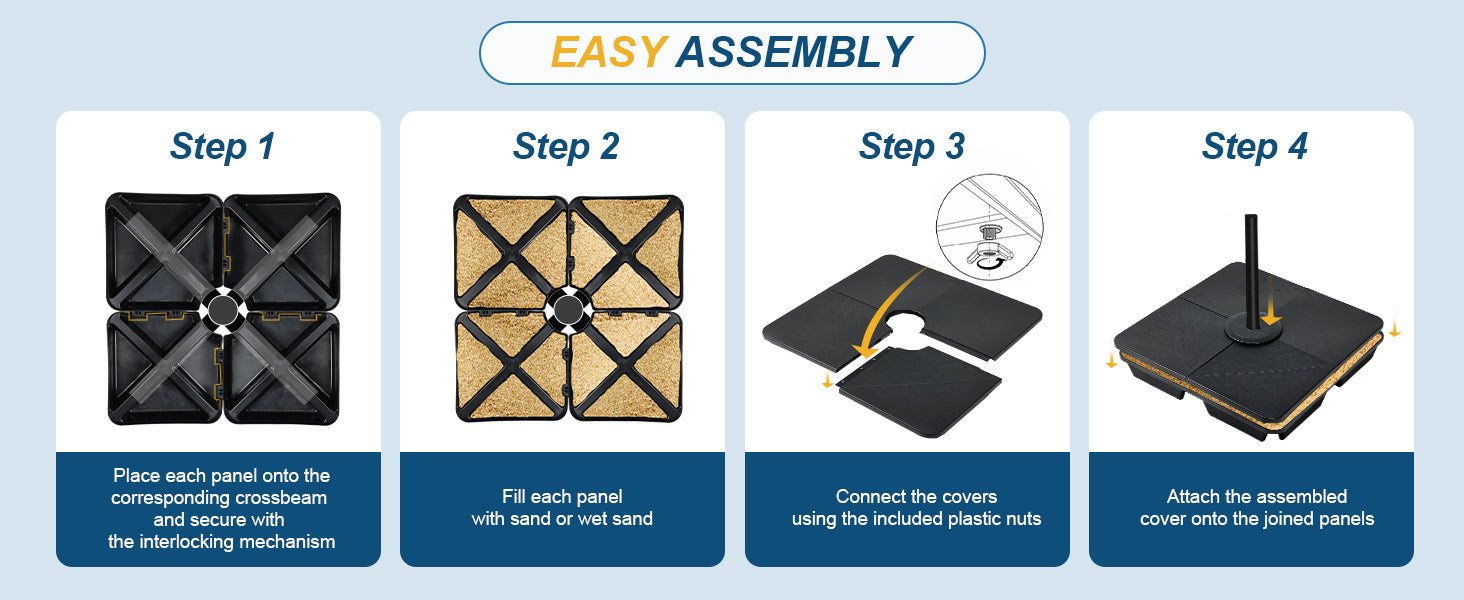 EASY ASSEMBLY

Step 1

Place each panel onto the corresponding crossbeam and secure with the interlocking mechanism

Step 2

Fill each panel with sand or wet sand

Step 3

Connect the covers using the included plastic nuts

Step 4

Attach the assembled cover onto the joined panels