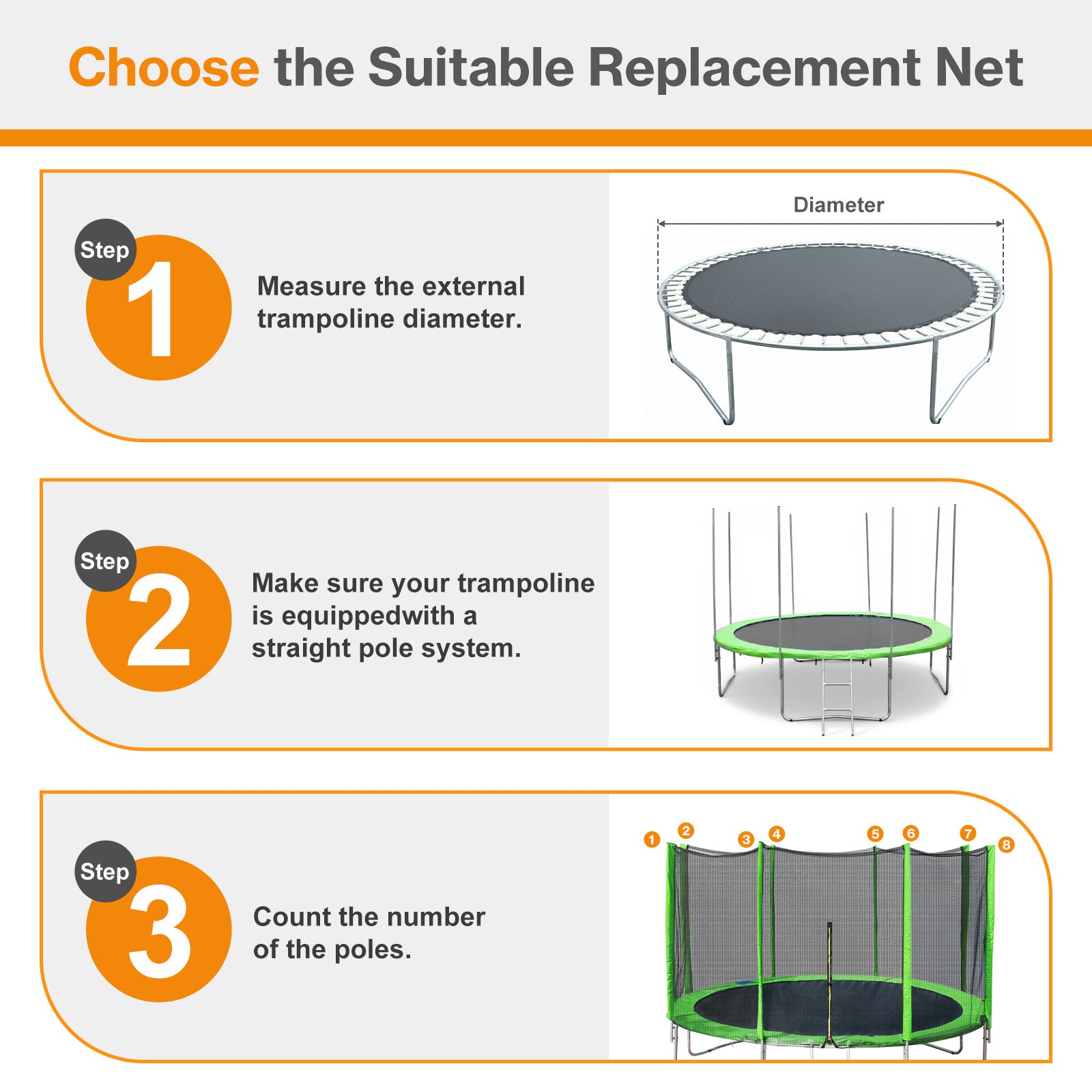 Choose the Suitable Replacement Net

Step 1

Measure the external trampoline diameter.

Diameter

Step 2

Make sure your trampoline is equippedwith a straight pole system.

Step 3

Count the number of the poles.

1 2 3 4 5 6 7 8