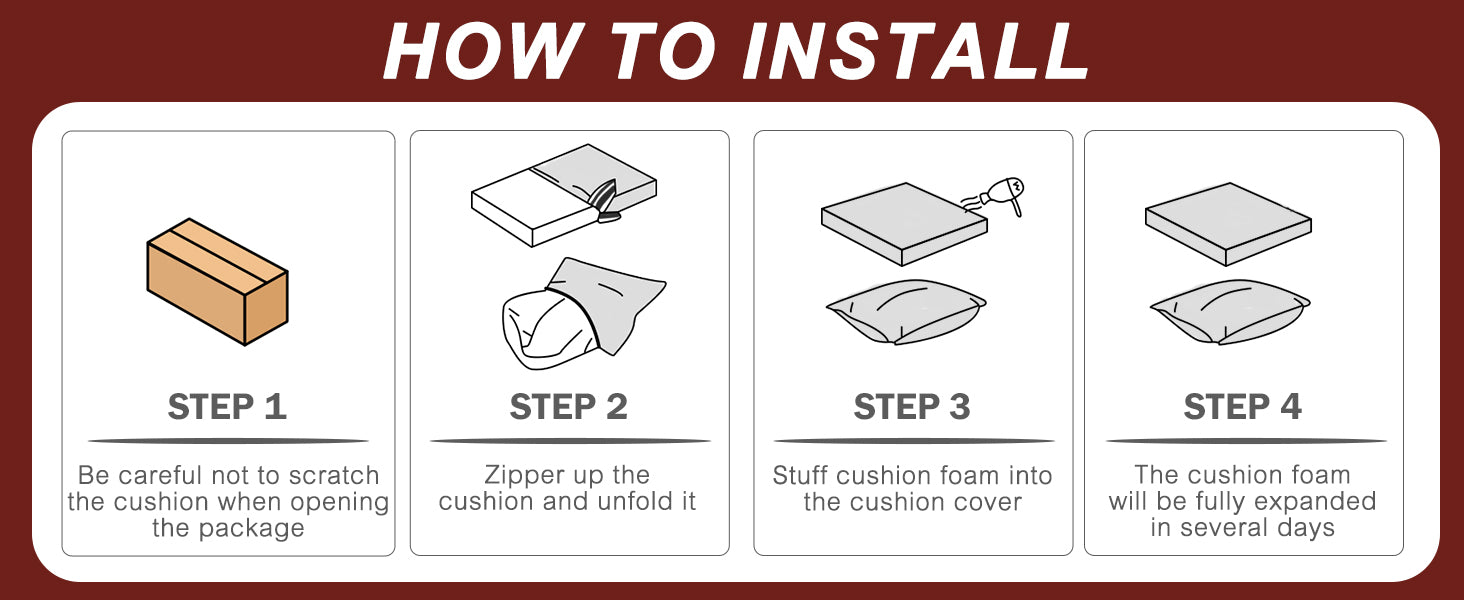 HOW TO INSTALL

STEP 1

Be careful not to scratch the cushion when opening the package

STEP 2

Zipper up the cushion and unfold it

STEP 3

Stuff cushion foam into the cushion cover

STEP 4

The cushion foam will be fully expanded in several days