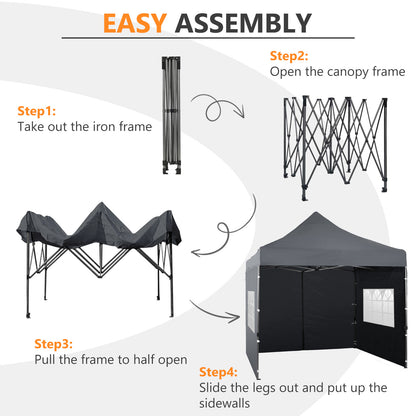 EASY ASSEMBLY

Step1:
Take out the iron frame

Step2:
Open the canopy frame

Step3:
Pull the frame to half open

Step4:
Slide the legs out and put up the sidewalls