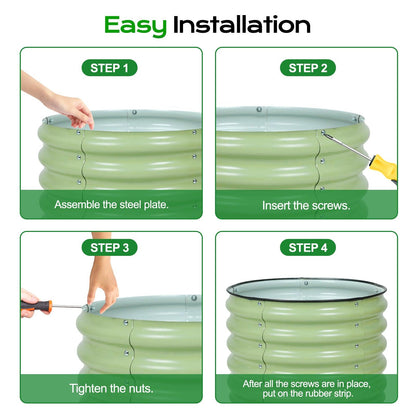 Easy Installation

STEP 1

Assemble the steel plate.

STEP 2

Insert the screws.

STEP 3

Tighten the nuts.

STEP 4

After all the screws are in place, put on the rubber strip.