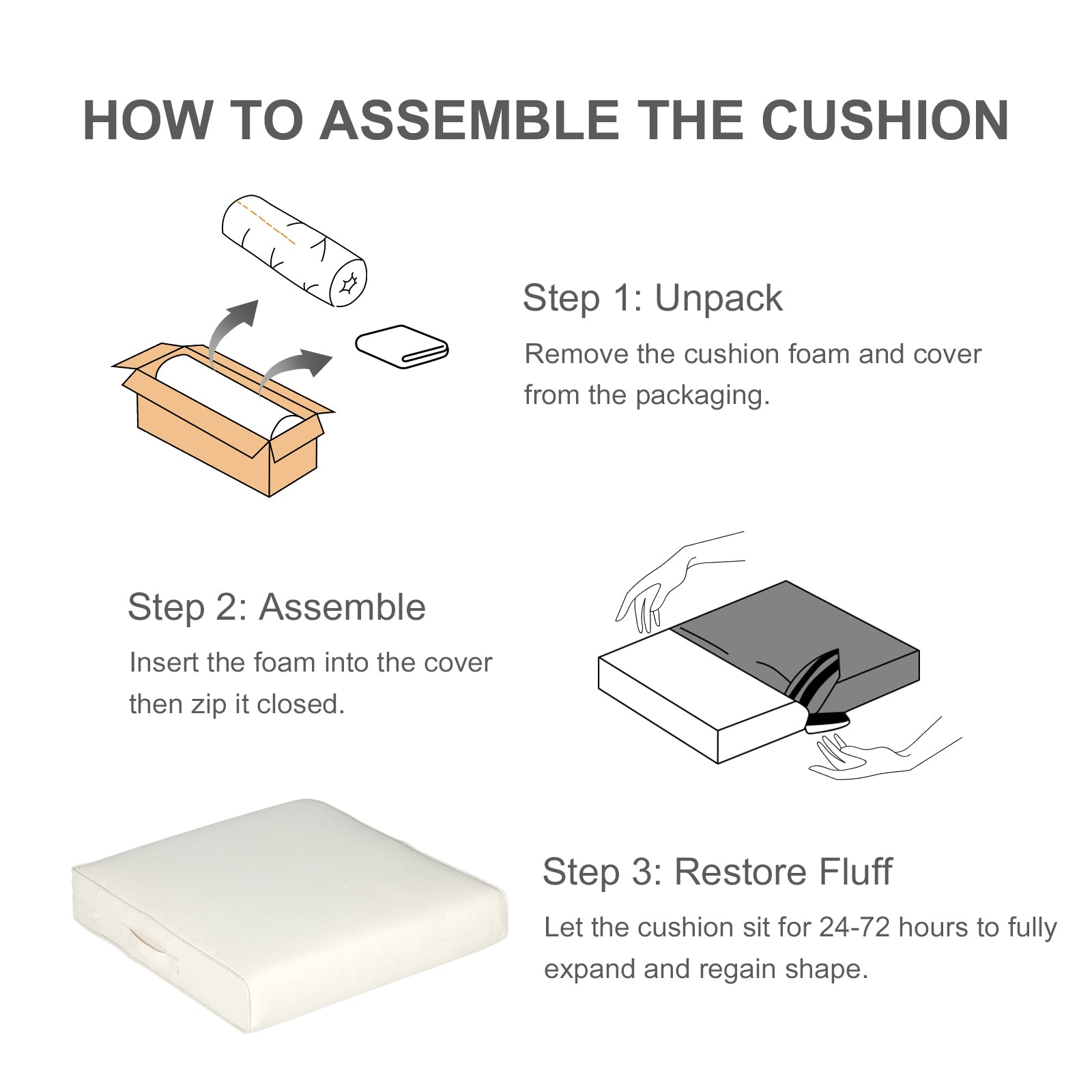 HOW TO ASSEMBLE THE CUSHION

Step 1: Unpack

Remove the cushion foam and cover from the packaging.

Step 2: Assemble

Insert the foam into the cover then zip it closed.

Step 3: Restore Fluff

Let the cushion sit for 24-72 hours to fully expand and regain shape.