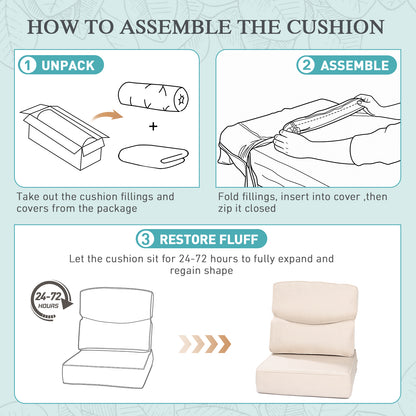 HOW TO ASSEMBLE THE CUSHION

1 UNPACK

+

Take out the cushion fillings and covers from the package

2 ASSEMBLE

Fold fillings, insert into cover ,then zip it closed

3 RESTORE FLUFF

Let the cushion sit for 24-72 hours to fully expand and regain shape

24-72 HOURS