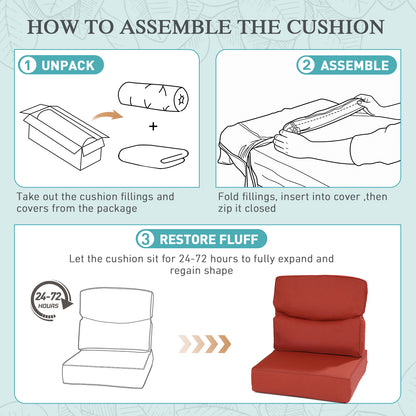 HOW TO ASSEMBLE THE CUSHION

1 UNPACK

+

Take out the cushion fillings and covers from the package

2 ASSEMBLE

Fold fillings, insert into cover ,then zip it closed

3 RESTORE FLUFF

Let the cushion sit for 24-72 hours to fully expand and regain shape

24-72 HOURS