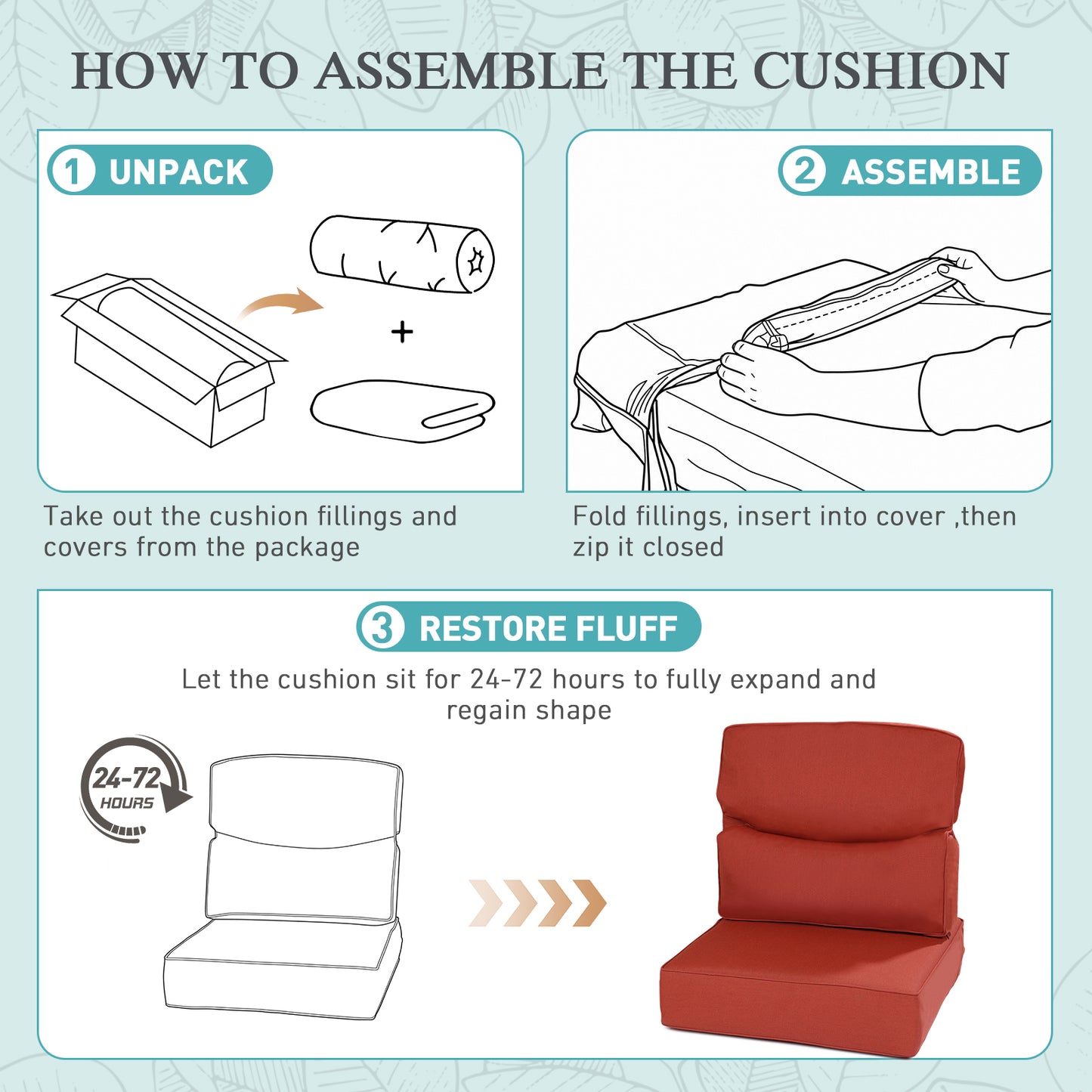 HOW TO ASSEMBLE THE CUSHION

1 UNPACK

+

Take out the cushion fillings and covers from the package

2 ASSEMBLE

Fold fillings, insert into cover ,then zip it closed

3 RESTORE FLUFF

Let the cushion sit for 24-72 hours to fully expand and regain shape

24-72 HOURS