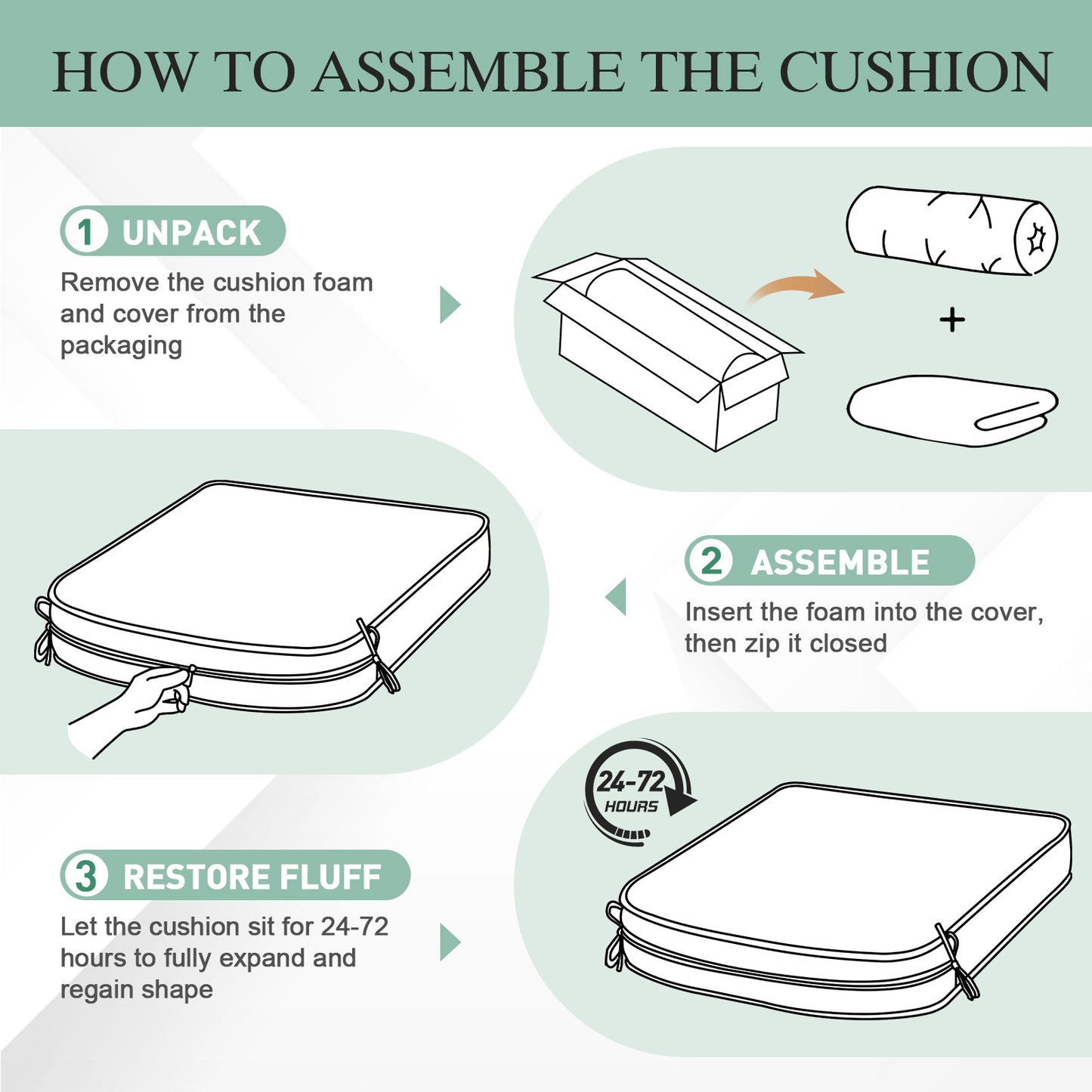 HOW TO ASSEMBLE THE CUSHION

1 UNPACK

Remove the cushion foam and cover from the packaging

+

2 ASSEMBLE

Insert the foam into the cover, then zip it closed

24-72 HOURS

3 RESTORE FLUFF

Let the cushion sit for 24-72 hours to fully expand and regain shape