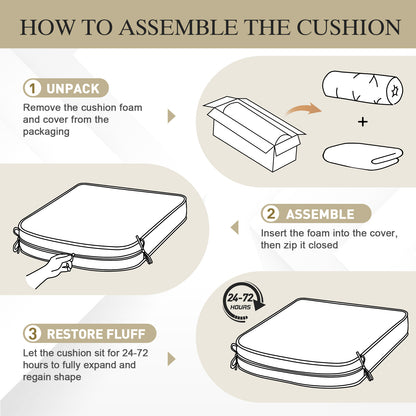 HOW TO ASSEMBLE THE CUSHION

1 UNPACK

Remove the cushion foam and cover from the packaging

+

2 ASSEMBLE

Insert the foam into the cover, then zip it closed

24-72 HOURS

3 RESTORE FLUFF

Let the cushion sit for 24-72 hours to fully expand and regain shape