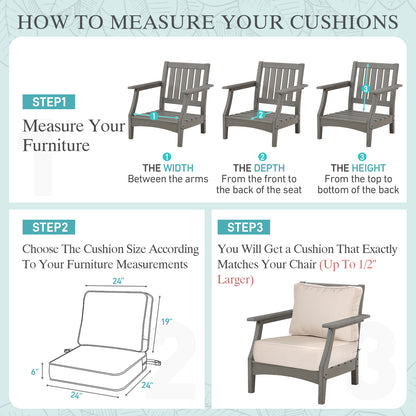 HOW TO MEASURE YOUR CUSHIONS

STEP1

Measure Your Furniture

1 2 3

1
THE WIDTH
Between the arms

2
THE DEPTH
From the front to the back of the seat

3
THE HEIGHT
From the top to bottom of the back

STEP2

Choose The Cushion Size According To Your Furniture Measurements

24"
19"
6"
24"
24"

STEP3

You Will Get a Cushion That Exactly Matches Your Chair (Up To 1/2" Larger)