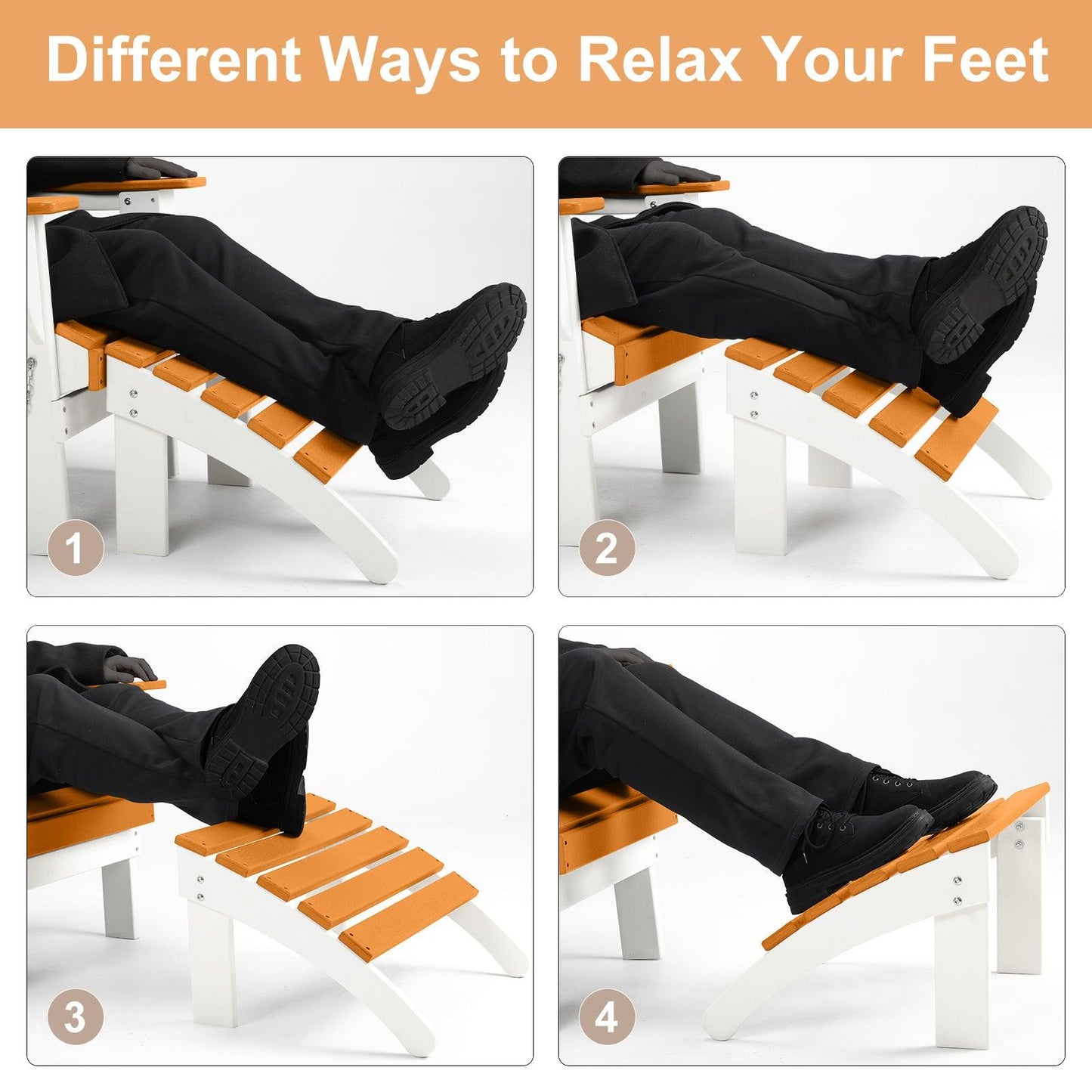 Different Ways to Relax Your Feet

1

2

3

4