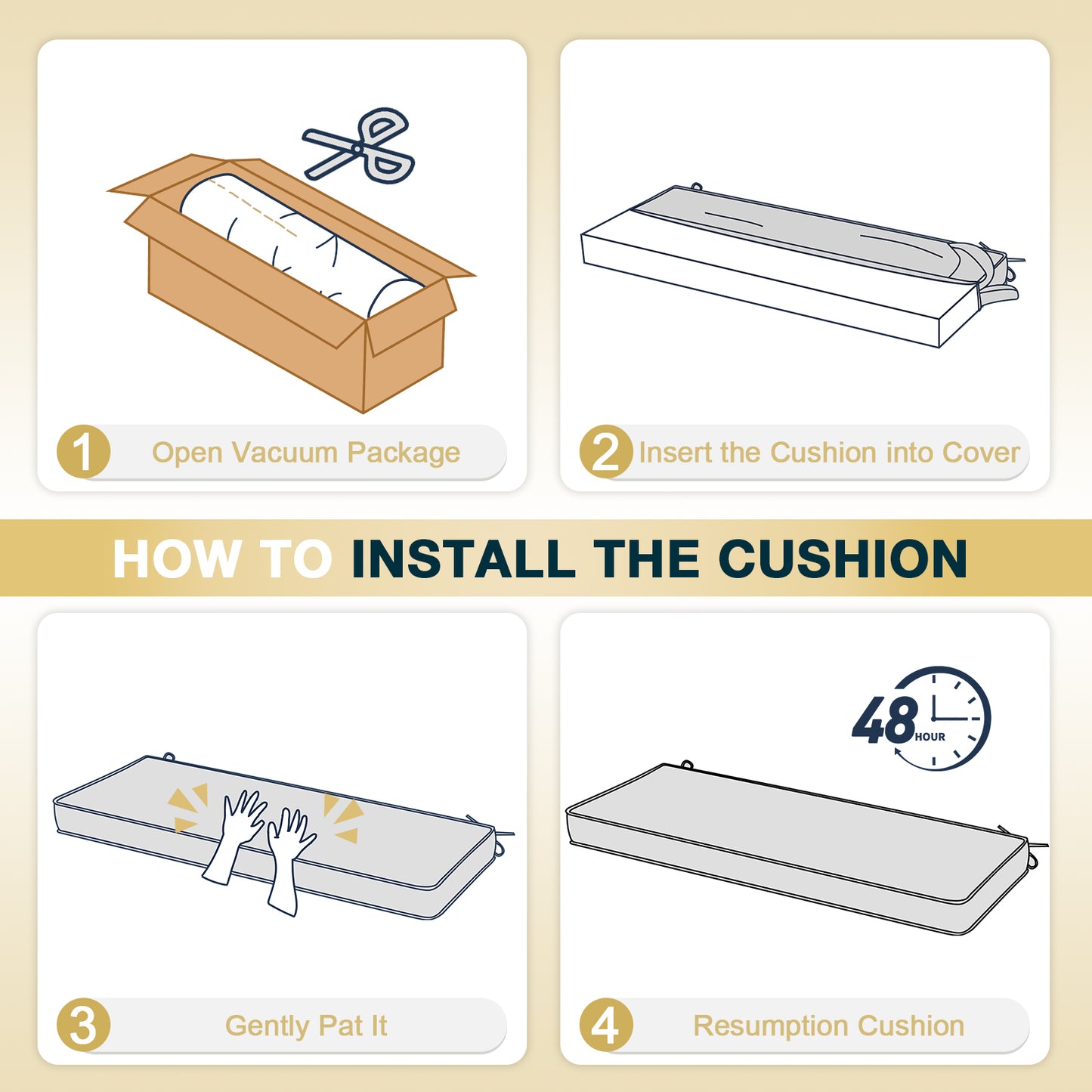 1 Open Vacuum Package

2 Insert the Cushion into Cover

HOW TO INSTALL THE CUSHION

3 Gently Pat It

48 HOUR

4 Resumption Cushion